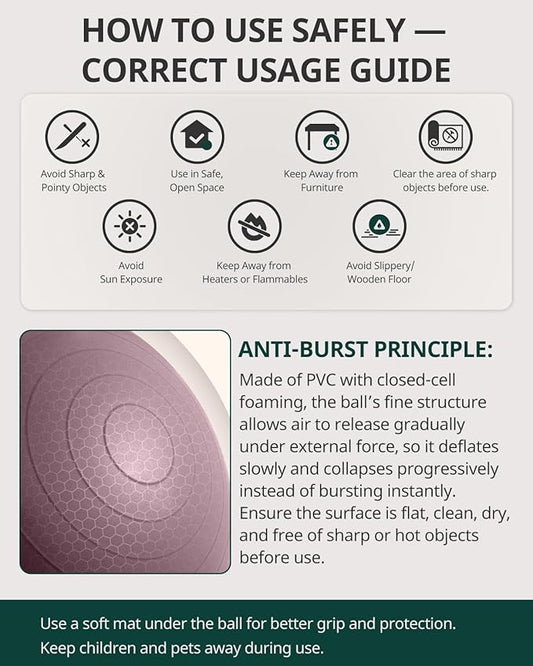 HOW TO USE SAFELY — CORRECT USAGE GUIDE

Avoid Sharp & Pointy Objects

Use in Safe, Open Space

Keep Away from Furniture

Clear the area of sharp objects before use.

Avoid Sun Exposure

Keep Away from Heaters or Flammables

Avoid Slippery/ Wooden Floor

ANTI-BURST PRINCIPLE:

Made of PVC with closed-cell foaming, the ball's fine structure allows air to release gradually under external force, so it deflates slowly and collapses progressively instead of bursting instantly. Ensure the surface is flat, clean, dry, and free of sharp or hot objects before use.

Use a soft mat under the ball for better grip and protection.
Keep children and pets away during use.