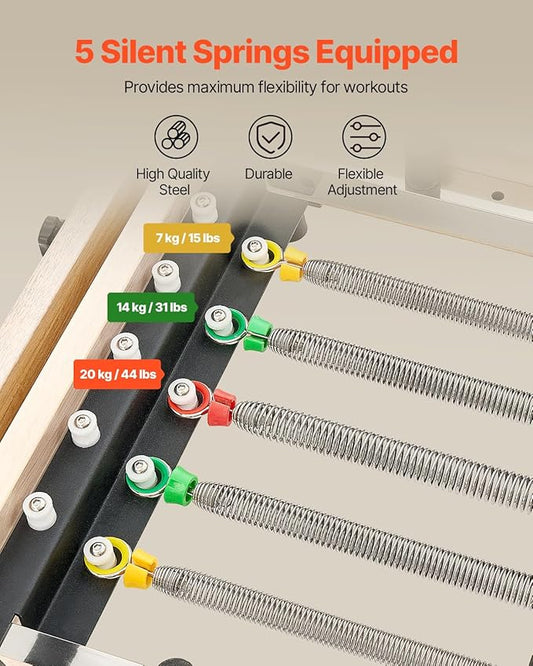 5 Silent Springs Equipped

Provides maximum flexibility for workouts

High Quality Steel

Durable

Flexible Adjustment

7 kg / 15 lbs

14 kg / 31 lbs

20 kg / 44 lbs