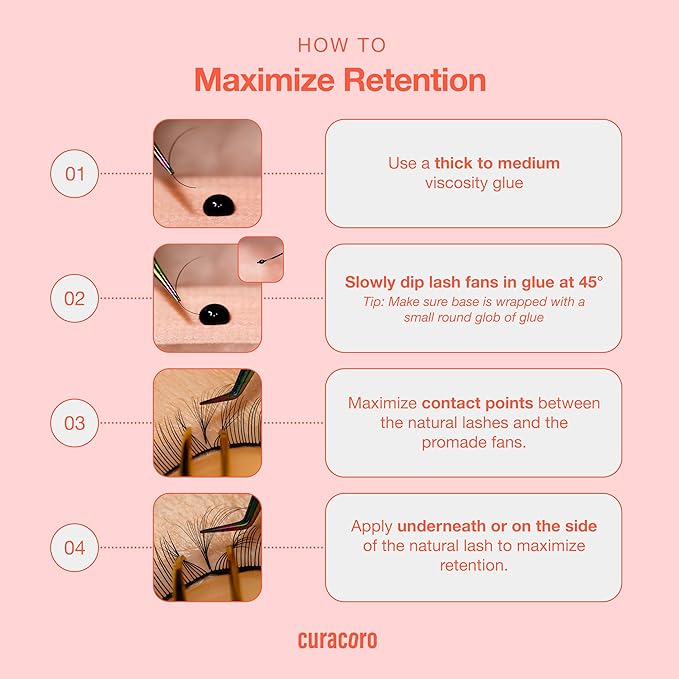 HOW TO

Maximize Retention

01

Use a thick to medium viscosity glue

02

Slowly dip lash fans in glue at 45°

Tip: Make sure base is wrapped with a small round glob of glue

03

Maximize contact points between the natural lashes and the promade fans.

04

Apply underneath or on the side of the natural lash to maximize retention.

curacoro