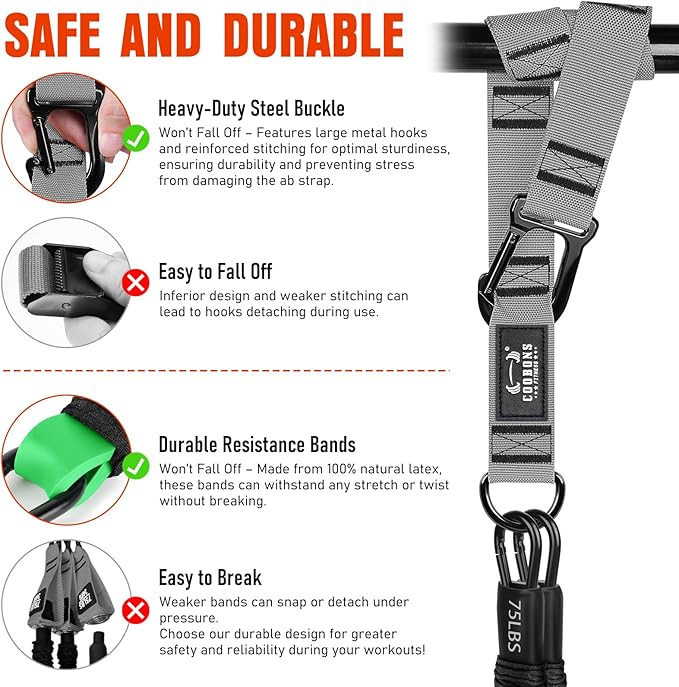 SAFE AND DURABLE

Heavy-Duty Steel Buckle
Won't Fall Off – Features large metal hooks and reinforced stitching for optimal sturdiness, ensuring durability and preventing stress from damaging the ab strap.

Easy to Fall Off
Inferior design and weaker stitching can lead to hooks detaching during use.

Durable Resistance Bands
Won't Fall Off – Made from 100% natural latex, these bands can withstand any stretch or twist without breaking.

Easy to Break
Weaker bands can snap or detach under pressure.
Choose our durable design for greater safety and reliability during your workouts!

COOBONS FITNESS

75LBS