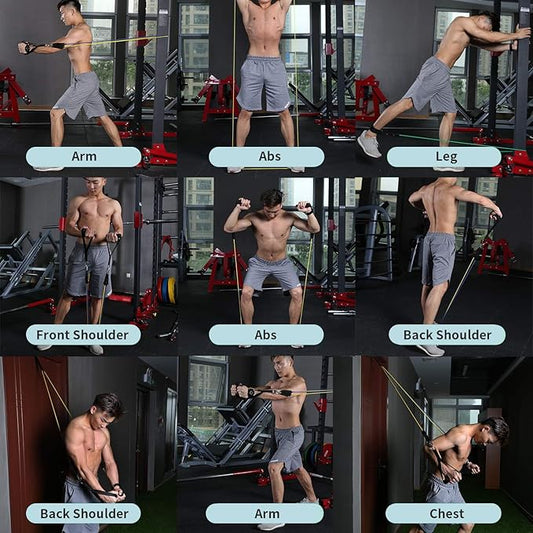 Arm
Abs
Leg
Front Shoulder
Abs
Back Shoulder
Back Shoulder
Arm
Chest