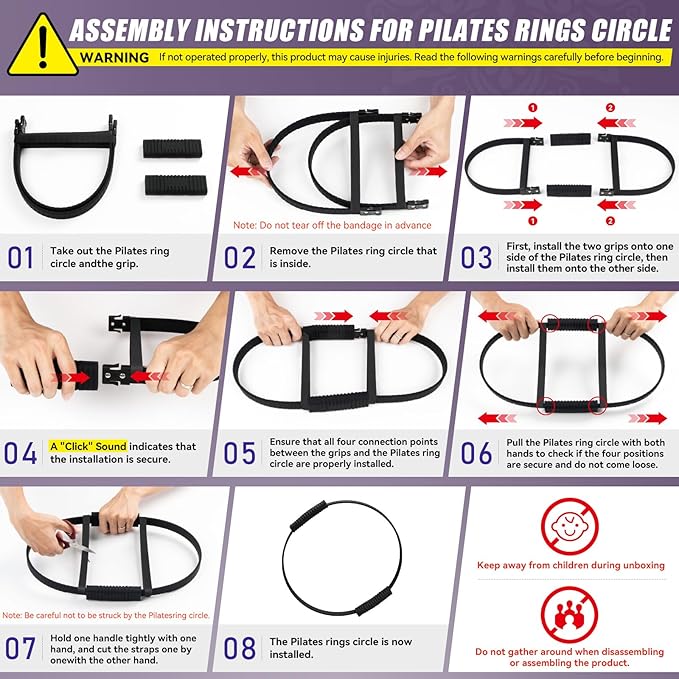 ASSEMBLY INSTRUCTIONS FOR PILATES RINGS CIRCLE

WARNING If not operated properly, this product may cause injuries. Read the following warnings carefully before beginning.

01 Take out the Pilates ring circle andthe grip.

Note: Do not tear off the bandage in advance

02 Remove the Pilates ring circle that is inside.

1 2 1 2

03 First, install the two grips onto one side of the Pilates ring circle, then install them onto the other side.

04 A "Click" Sound indicates that the installation is secure.

05 Ensure that all four connection points between the grips and the Pilates ring circle are properly installed.

06 Pull the Pilates ring circle with both hands to check if the four positions are secure and do not come loose.

Note: Be careful not to be struck by the Pilatesring circle.

07 Hold one handle tightly with one hand, and cut the straps one by onewith the other hand.

08 The Pilates rings circle is now installed.

Keep away from children during unboxing

Do not gather around when disassembling or assembling the product.