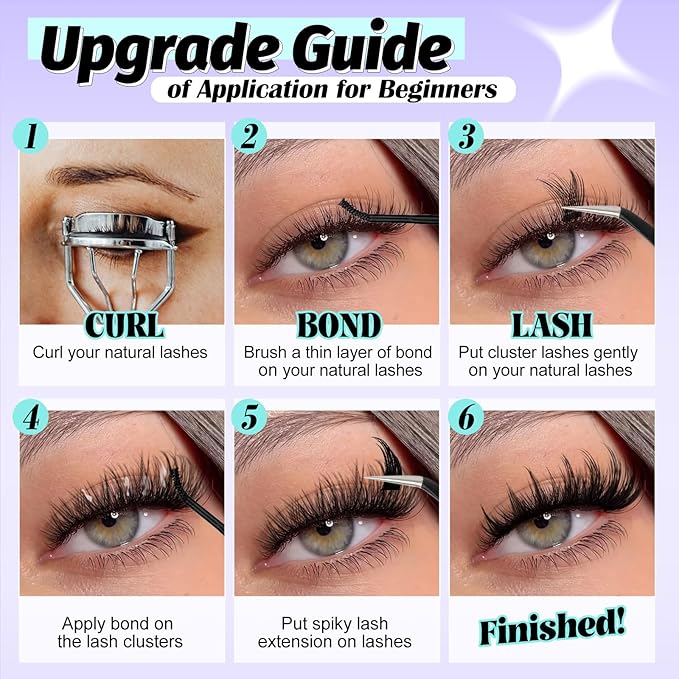 Upgrade Guide
of Application for Beginners

1
CURL
Curl your natural lashes

2
BOND
Brush a thin layer of bond on your natural lashes

3
LASH
Put cluster lashes gently on your natural lashes

4
Apply bond on the lash clusters

5
Put spiky lash extension on lashes

6
Finished!