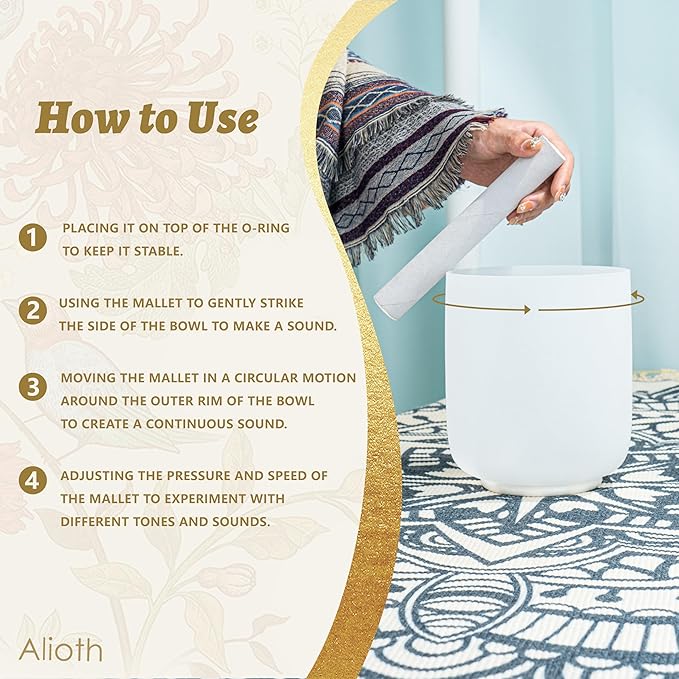 How to Use

1 PLACING IT ON TOP OF THE O-RING TO KEEP IT STABLE.

2 USING THE MALLET TO GENTLY STRIKE THE SIDE OF THE BOWL TO MAKE A SOUND.

3 MOVING THE MALLET IN A CIRCULAR MOTION AROUND THE OUTER RIM OF THE BOWL TO CREATE A CONTINUOUS SOUND.

4 ADJUSTING THE PRESSURE AND SPEED OF THE MALLET TO EXPERIMENT WITH DIFFERENT TONES AND SOUNDS.

Alioth