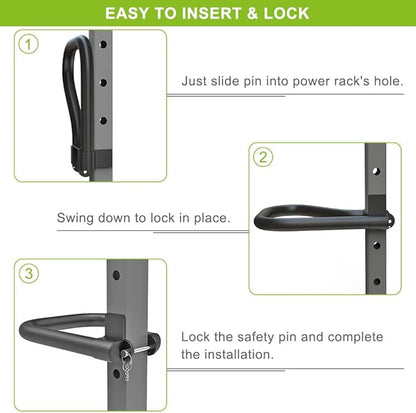 EASY TO INSERT & LOCK

1

Just slide pin into power rack's hole.

2

Swing down to lock in place.

3

Lock the safety pin and complete the installation.