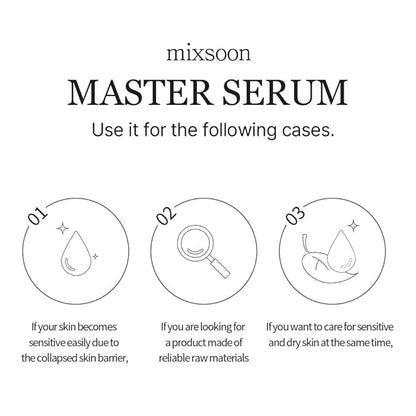 mixsoon

MASTER SERUM

Use it for the following cases.

01

If your skin becomes sensitive easily due to the collapsed skin barrier,

02

If you are looking for a product made of reliable raw materials

03

If you want to care for sensitive and dry skin at the same time,