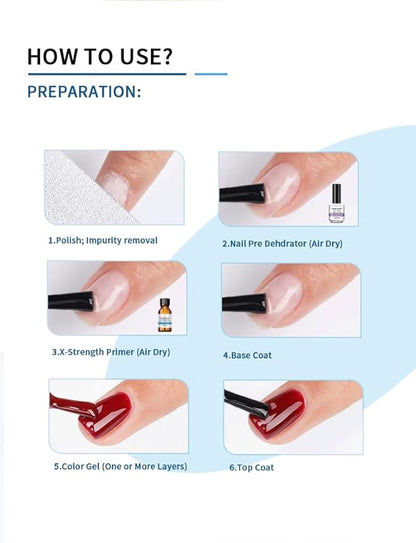 HOW TO USE?

PREPARATION:

1.Polish; Impurity removal

2.Nail Pre Dehdrator (Air Dry)

3.X-Strength Primer (Air Dry)

4.Base Coat

5.Color Gel (One or More Layers)

6.Top Coat