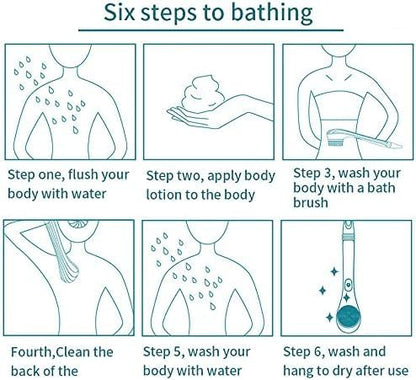 Six steps to bathing

Step one, flush your body with water

Step two, apply body lotion to the body

Step 3, wash your body with a bath brush

Fourth,Clean the back of the

Step 5, wash your body with water

Step 6, wash and hang to dry after use