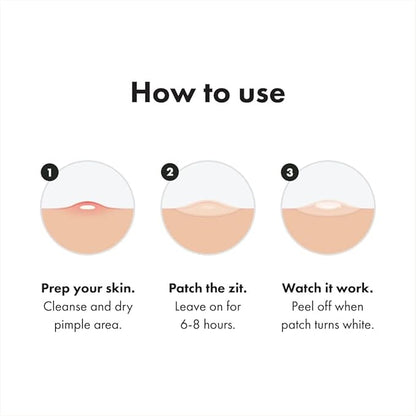 How to use

1

Prep your skin.
Cleanse and dry pimple area.

2

Patch the zit.
Leave on for 6-8 hours.

3

Watch it work.
Peel off when patch turns white.