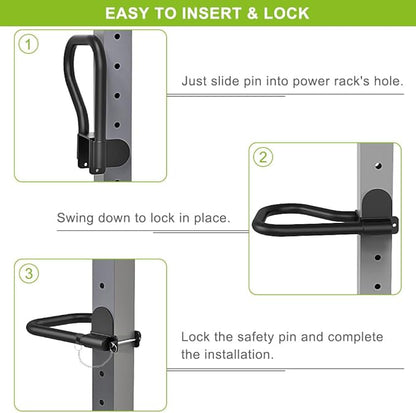 EASY TO INSERT & LOCK

1

Just slide pin into power rack's hole.

2

Swing down to lock in place.

3

Lock the safety pin and complete the installation.