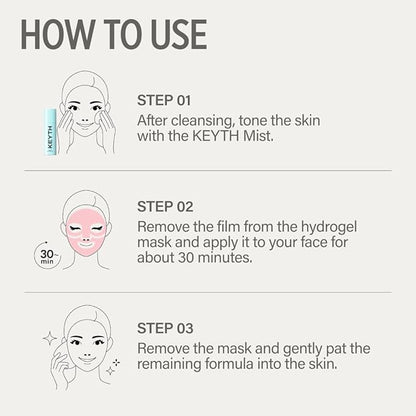 HOW TO USE

KEYTH

STEP 01
After cleansing, tone the skin with the KEYTH Mist.

30~ min

STEP 02
Remove the film from the hydrogel mask and apply it to your face for about 30 minutes.

STEP 03
Remove the mask and gently pat the remaining formula into the skin.