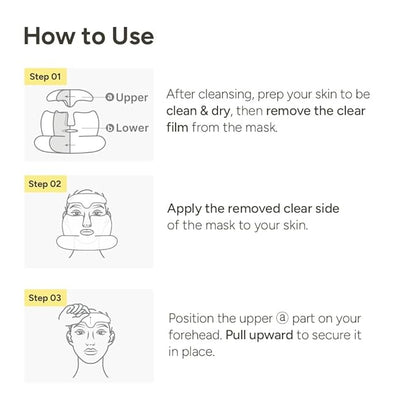 How to Use

Step 01

ⓐ Upper

ⓑ Lower

After cleansing, prep your skin to be clean & dry, then remove the clear film from the mask.

Step 02

Apply the removed clear side of the mask to your skin.

Step 03

Position the upper ⓐ part on your forehead. Pull upward to secure it in place.