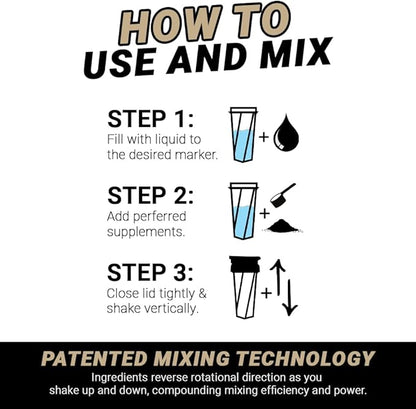 HOW TO
USE AND MIX

STEP 1:
Fill with liquid to the desired marker.

+

STEP 2:
Add perferred supplements.

+

STEP 3:
Close lid tightly & shake vertically.

+

PATENTED MIXING TECHNOLOGY
Ingredients reverse rotational direction as you shake up and down, compounding mixing efficiency and power.