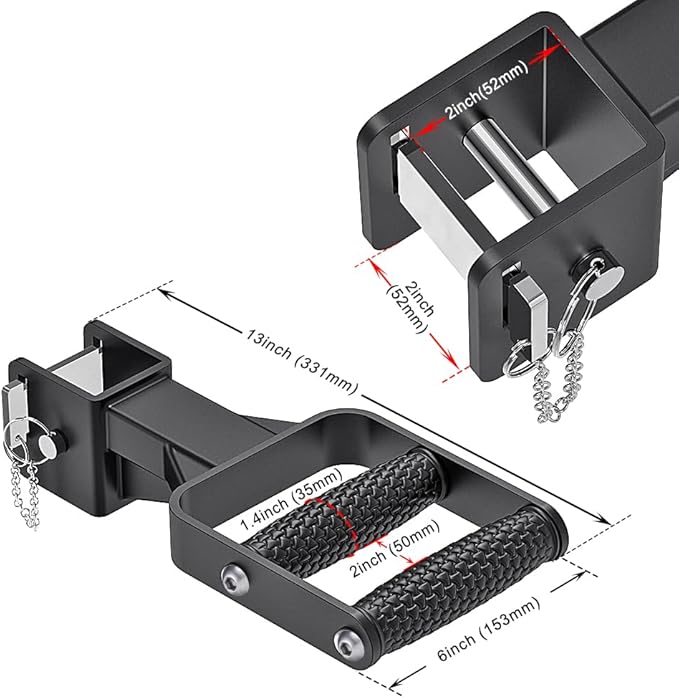 2inch(52mm)

2inch (52mm)

13inch (331mm)

1.4inch (35mm)

2inch (50mm)

6inch (153mm)