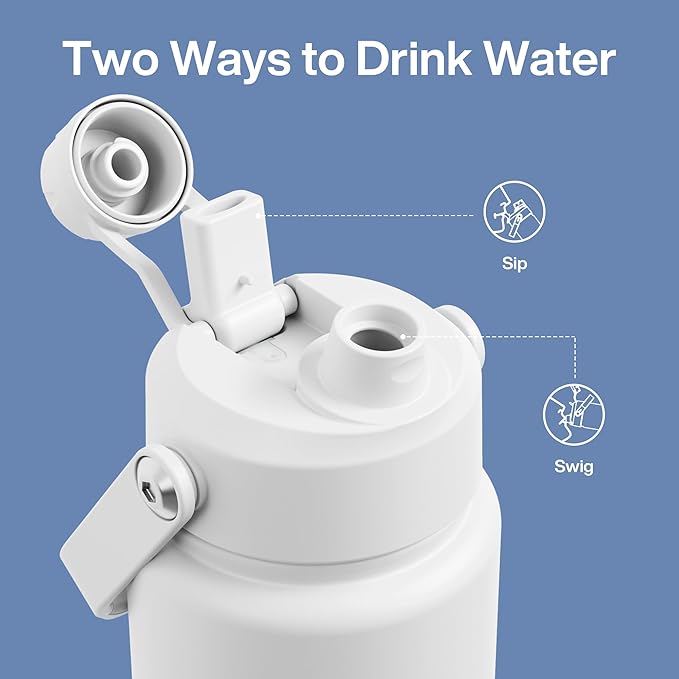 Two Ways to Drink Water

Sip

Swig