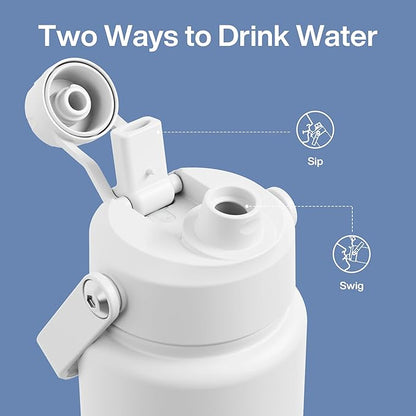 Two Ways to Drink Water

Sip

Swig