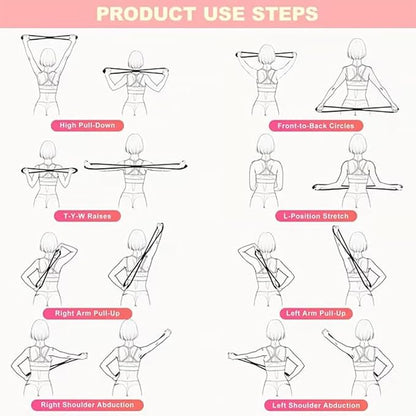 PRODUCT USE STEPS

High Pull-Down

Front-to-Back Circles

T-Y-W Raises

L-Position Stretch

Right Arm Pull-Up

Left Arm Pull-Up

Right Shoulder Abduction

Left Shoulder Abduction