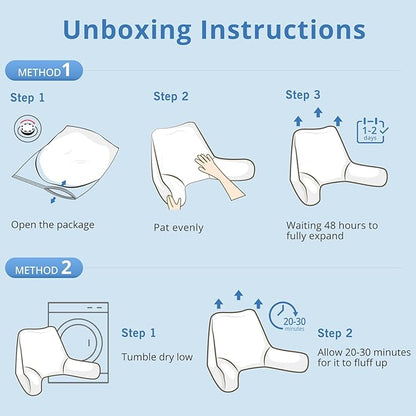 Unboxing Instructions

METHOD 1

Step 1

Open the package

Step 2

Pat evenly

Step 3

1-2 days

Waiting 48 hours to fully expand

METHOD 2

Step 1

Tumble dry low

20-30 minutes

Step 2

Allow 20-30 minutes for it to fluff up