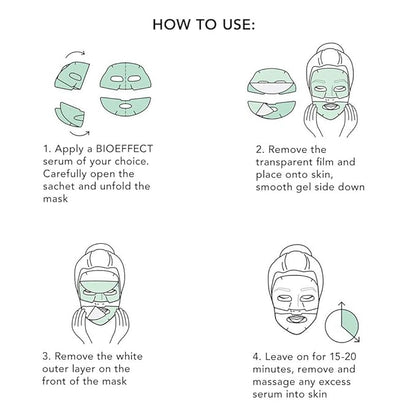 HOW TO USE:

1. Apply a BIOEFFECT serum of your choice. Carefully open the sachet and unfold the mask

2. Remove the transparent film and place onto skin, smooth gel side down

3. Remove the white outer layer on the front of the mask

4. Leave on for 15-20 minutes, remove and massage any excess serum into skin