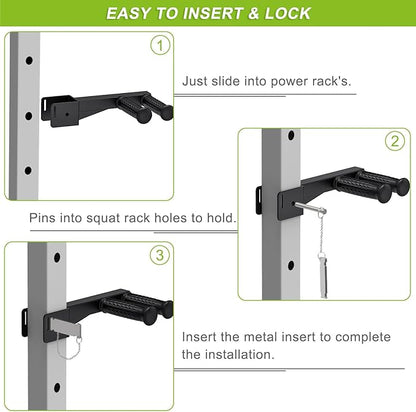 EASY TO INSERT & LOCK

1

Just slide into power rack's.

2

Pins into squat rack holes to hold.

3

Insert the metal insert to complete the installation.