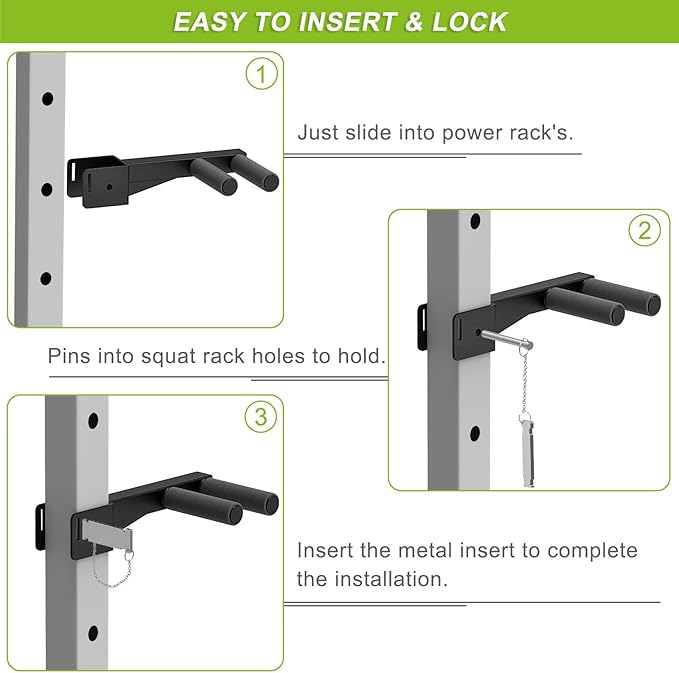 EASY TO INSERT & LOCK

1

Just slide into power rack's.

2

Pins into squat rack holes to hold.

3

Insert the metal insert to complete the installation.