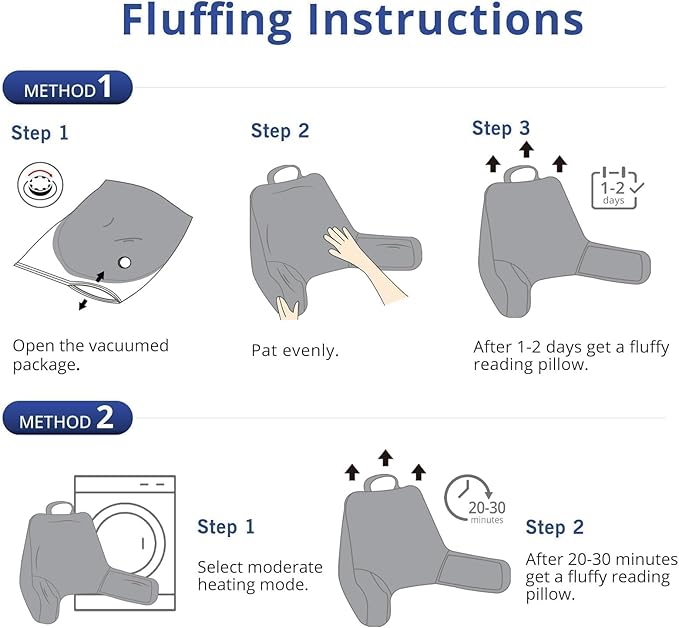 Fluffing Instructions

METHOD 1

Step 1

Open the vacuumed package.

Step 2

Pat evenly.

Step 3

1-2 days

After 1-2 days get a fluffy reading pillow.

METHOD 2

Step 1

Select moderate heating mode.

20-30 minutes

Step 2

After 20-30 minutes get a fluffy reading pillow.