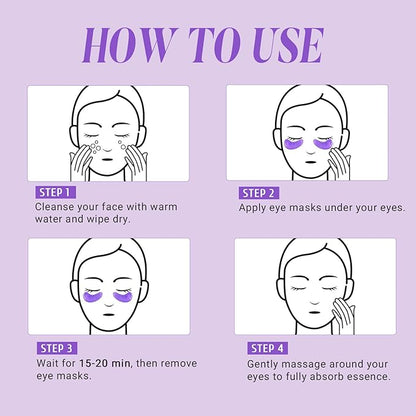 HOW TO USE

STEP 1
Cleanse your face with warm water and wipe dry.

STEP 2
Apply eye masks under your eyes.

STEP 3
Wait for 15-20 min, then remove eye masks.

STEP 4
Gently massage around your eyes to fully absorb essence.