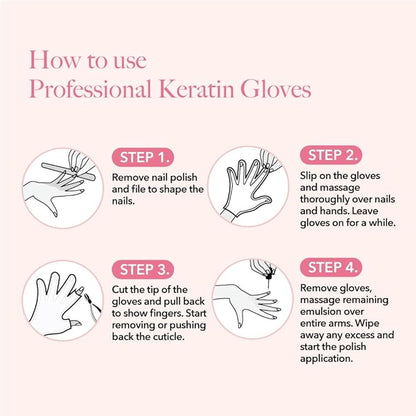 How to use Professional Keratin Gloves

STEP 1.
Remove nail polish and file to shape the nails.

STEP 2.
Slip on the gloves and massage thoroughly over nails and hands. Leave gloves on for a while.

STEP 3.
Cut the tip of the gloves and pull back to show fingers. Start removing or pushing back the cuticle.

STEP 4.
Remove gloves, massage remaining emulsion over entire arms. Wipe away any excess and start the polish application.