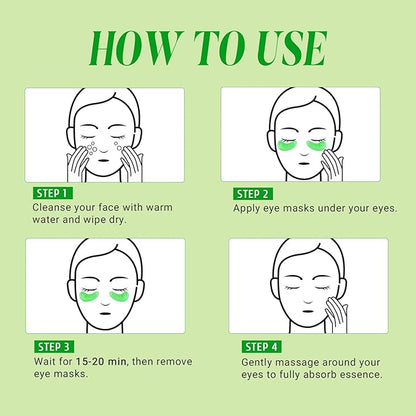 HOW TO USE

STEP 1
Cleanse your face with warm water and wipe dry.

STEP 2
Apply eye masks under your eyes.

STEP 3
Wait for 15-20 min, then remove eye masks.

STEP 4
Gently massage around your eyes to fully absorb essence.