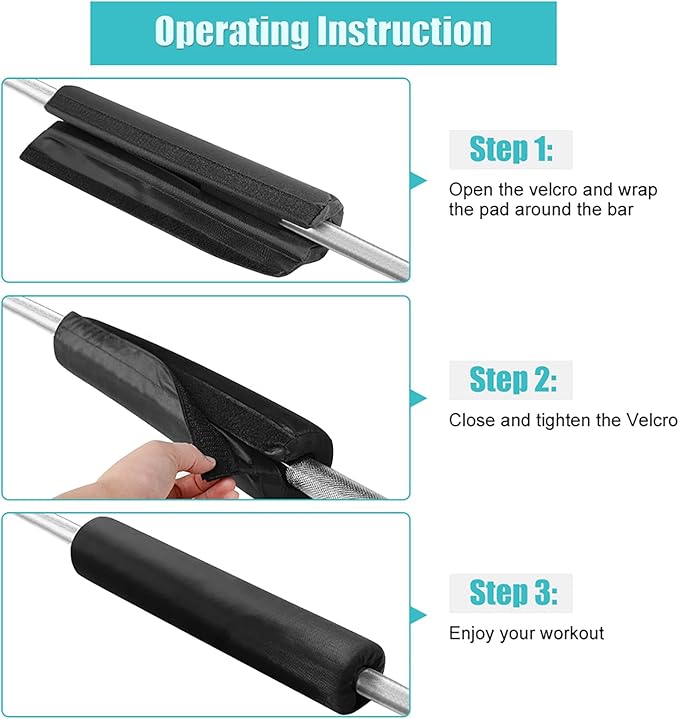 Operating Instruction

Step 1:

Open the velcro and wrap the pad around the bar

Step 2:

Close and tighten the Velcro

Step 3:

Enjoy your workout