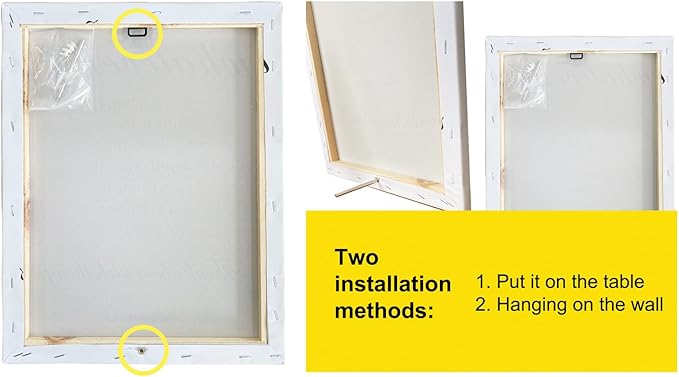 Two installation methods:

1. Put it on the table
2. Hanging on the wall