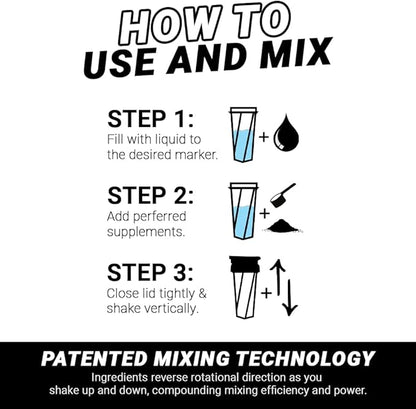 HOW TO
USE AND MIX

STEP 1:
Fill with liquid to the desired marker.

+

STEP 2:
Add perferred supplements.

+

STEP 3:
Close lid tightly & shake vertically.

+

PATENTED MIXING TECHNOLOGY
Ingredients reverse rotational direction as you shake up and down, compounding mixing efficiency and power.