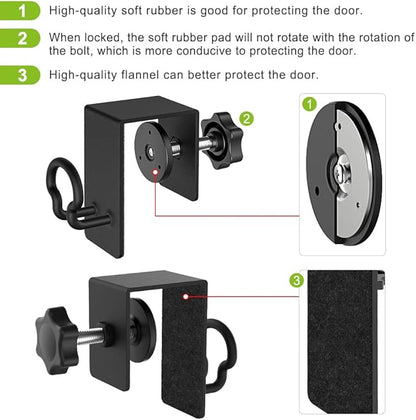 1 High-quality soft rubber is good for protecting the door.

2 When locked, the soft rubber pad will not rotate with the rotation of the bolt, which is more conducive to protecting the door.

3 High-quality flannel can better protect the door.

2

1

3