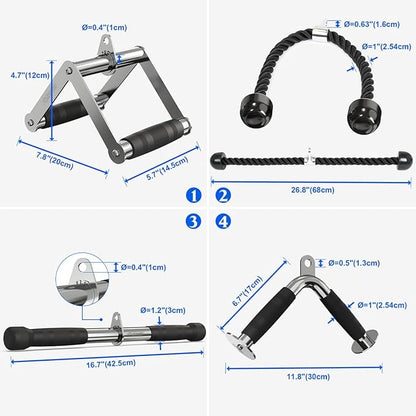 Ø=0.4"(1cm)

4.7"(12cm)

7.8"(20cm)

5.7"(14.5cm)

Ø=0.63"(1.6cm)

Ø=1"(2.54cm)

26.8"(68cm)

1 2

3 4

Ø=0.4"(1cm)

Ø=1.2"(3cm)

16.7"(42.5cm)

Ø=0.5"(1.3cm)

6.7"(17cm)

Ø=1"(2.54cm)

11.8"(30cm)