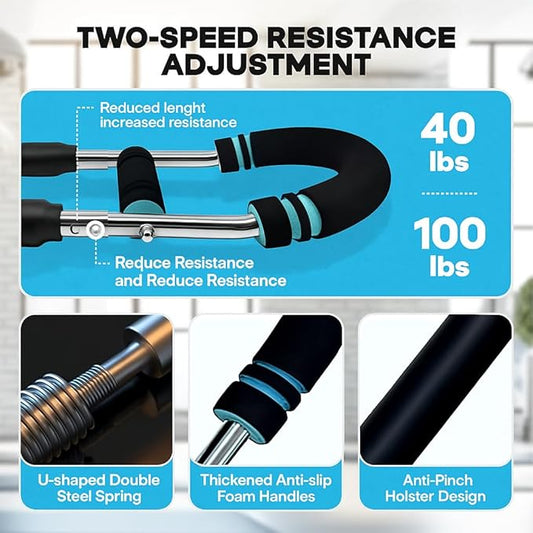 TWO-SPEED RESISTANCE ADJUSTMENT

Reduced lenght increased resistance

Reduce Resistance and Reduce Resistance

40 lbs

100 lbs

U-shaped Double Steel Spring

Thickened Anti-slip Foam Handles

Anti-Pinch Holster Design