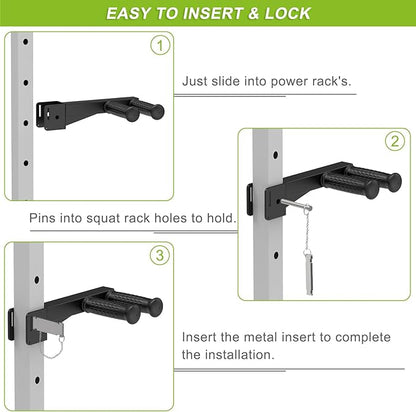 EASY TO INSERT & LOCK

1

Just slide into power rack's.

2

Pins into squat rack holes to hold.

3

Insert the metal insert to complete the installation.