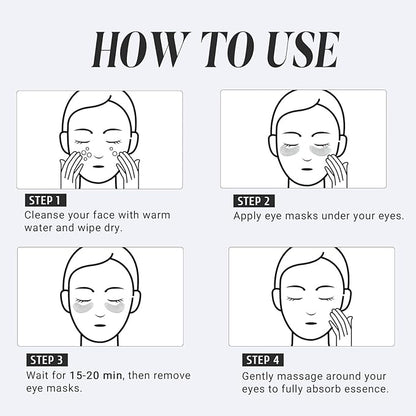 HOW TO USE

STEP 1
Cleanse your face with warm water and wipe dry.

STEP 2
Apply eye masks under your eyes.

STEP 3
Wait for 15-20 min, then remove eye masks.

STEP 4
Gently massage around your eyes to fully absorb essence.