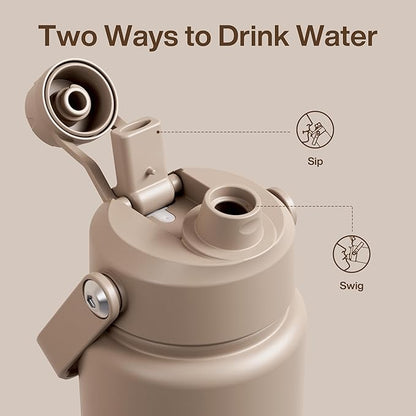 Two Ways to Drink Water

Sip

Swig