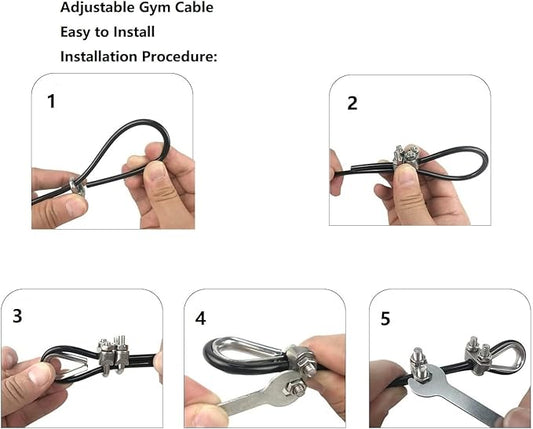 Adjustable Gym Cable
Easy to Install
Installation Procedure:

1

2

3

4

5