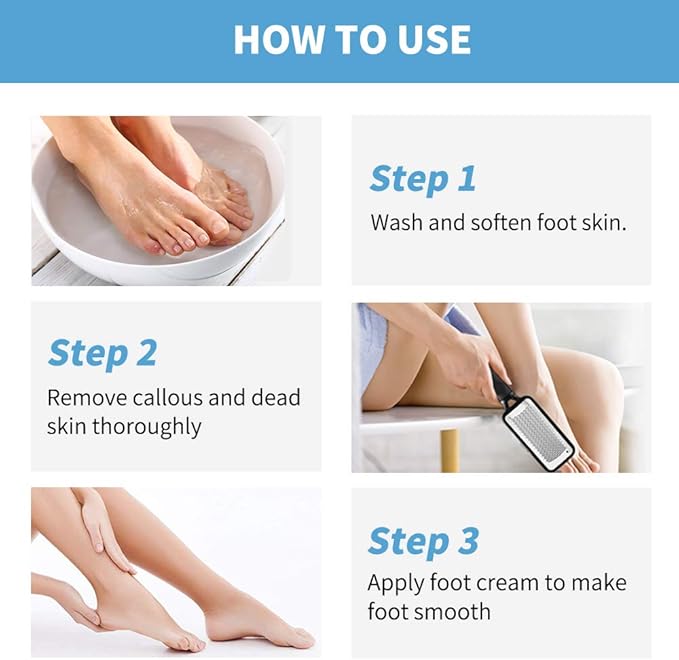 HOW TO USE

Step 1
Wash and soften foot skin.

Step 2
Remove callous and dead skin thoroughly

Step 3
Apply foot cream to make foot smooth