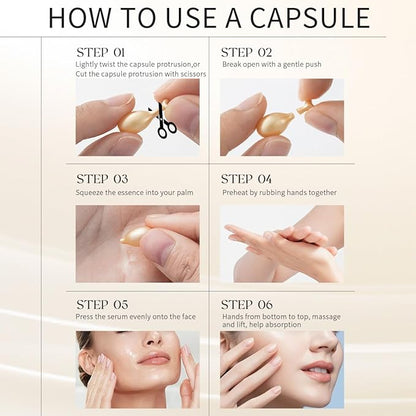 HOW TO USE A CAPSULE

STEP 01
Lightly twist the capsule protrusion,or Cut the capsule protrusion with scissors

STEP 02
Break open with a gentle push

STEP 03
Squeeze the essence into your palm

STEP 04
Preheat by rubbing hands together

STEP 05
Press the serum evenly onto the face

STEP 06
Hands from bottom to top, massage and lift, help absorption