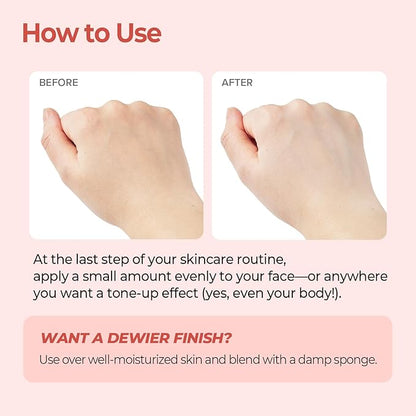 How to Use

BEFORE

AFTER

At the last step of your skincare routine, apply a small amount evenly to your face—or anywhere you want a tone-up effect (yes, even your body!).

WANT A DEWIER FINISH?

Use over well-moisturized skin and blend with a damp sponge.