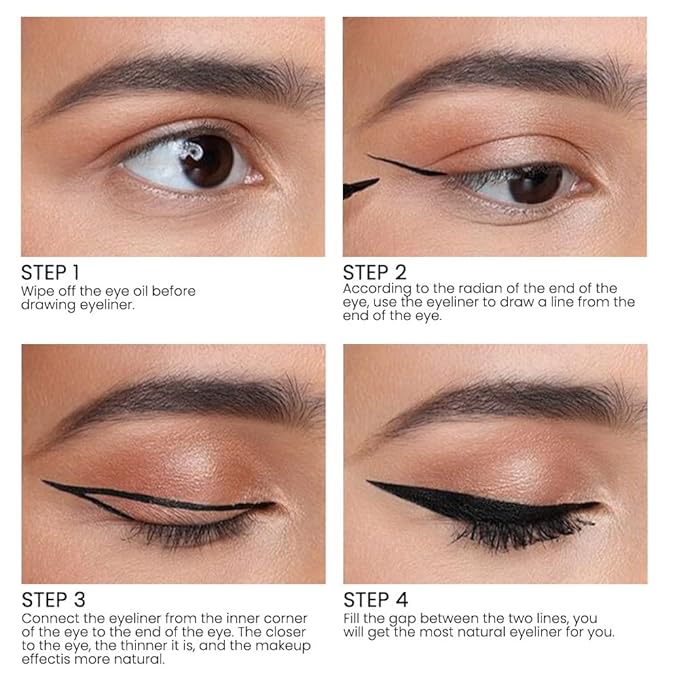 STEP 1
Wipe off the eye oil before drawing eyeliner.

STEP 2
According to the radian of the end of the eye, use the eyeliner to draw a line from the end of the eye.

STEP 3
Connect the eyeliner from the inner corner of the eye to the end of the eye. The closer to the eye, the thinner it is, and the makeup effectis more natural.

STEP 4
Fill the gap between the two lines, you will get the most natural eyeliner for you.