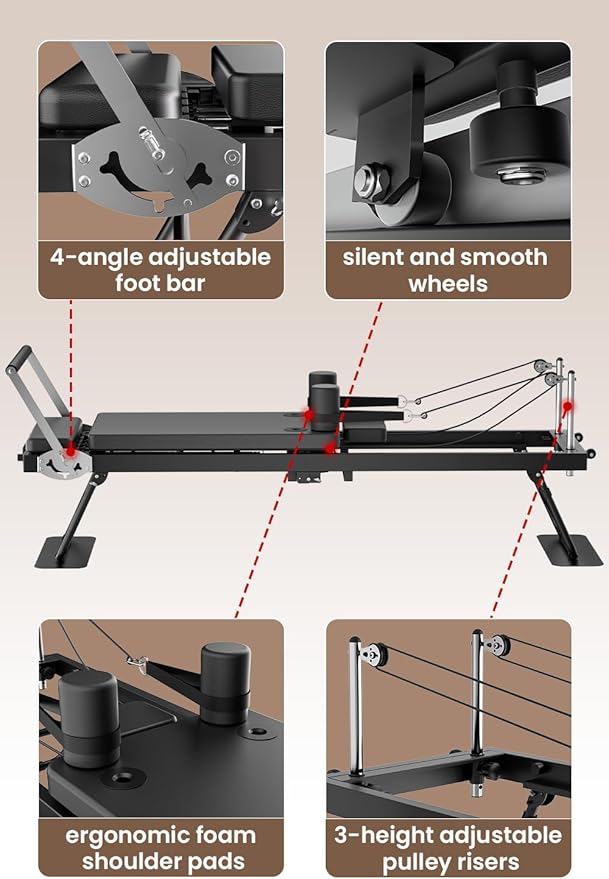 4-angle adjustable foot bar

silent and smooth wheels

ergonomic foam shoulder pads

3-height adjustable pulley risers