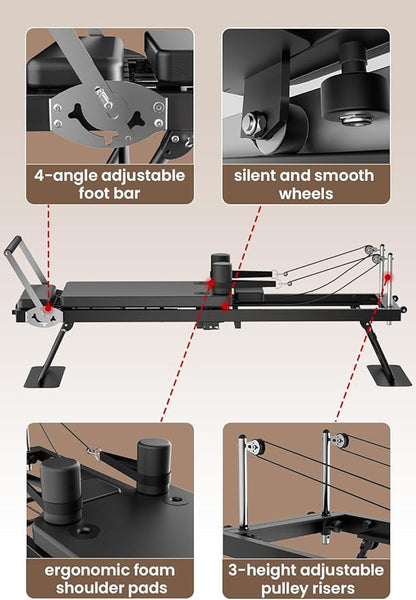 4-angle adjustable foot bar

silent and smooth wheels

ergonomic foam shoulder pads

3-height adjustable pulley risers