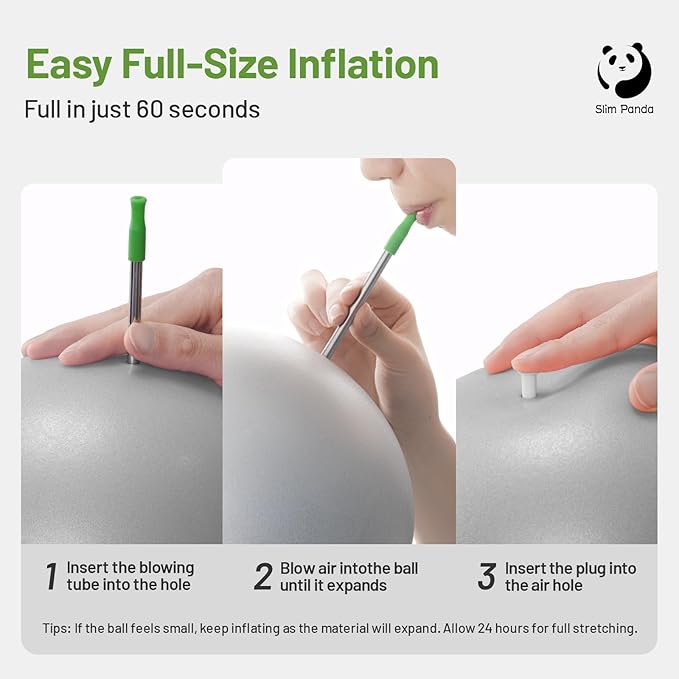 Easy Full-Size Inflation
Full in just 60 seconds

Slim Panda

1 Insert the blowing tube into the hole

2 Blow air intothe ball until it expands

3 Insert the plug into the air hole

Tips: If the ball feels small, keep inflating as the material will expand. Allow 24 hours for full stretching.