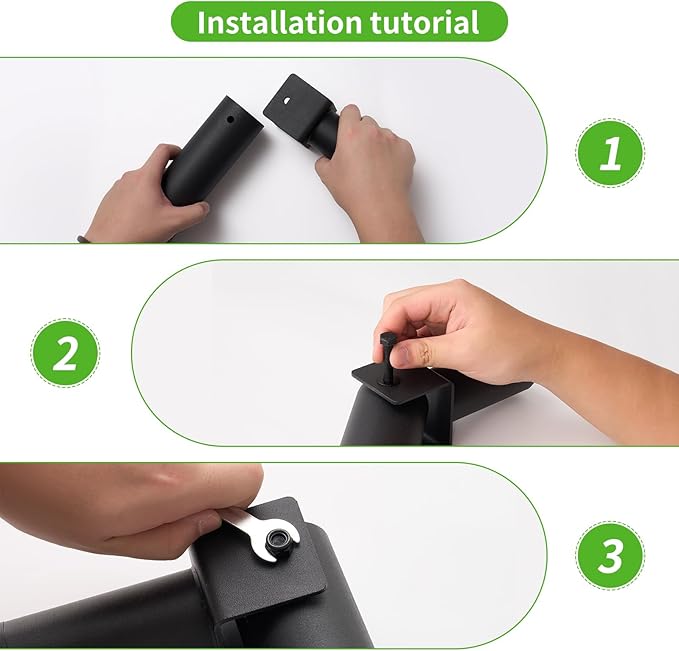 Installation tutorial

1

2

3