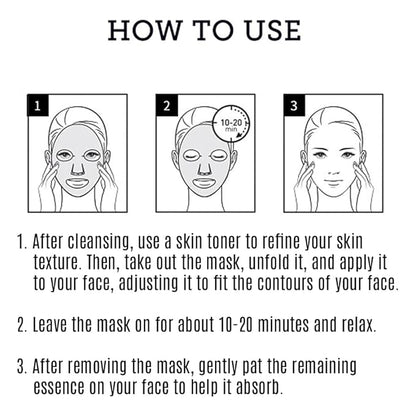 HOW TO USE

1

2

10-20 min

3

1. After cleansing, use a skin toner to refine your skin texture. Then, take out the mask, unfold it, and apply it to your face, adjusting it to fit the contours of your face.

2. Leave the mask on for about 10-20 minutes and relax.

3. After removing the mask, gently pat the remaining essence on your face to help it absorb.