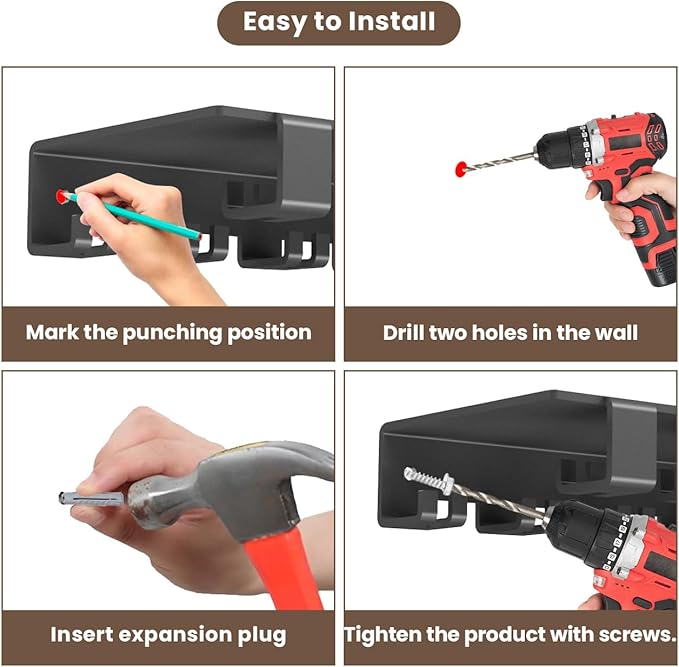 Easy to Install

Mark the punching position

Drill two holes in the wall

Insert expansion plug

Tighten the product with screws.