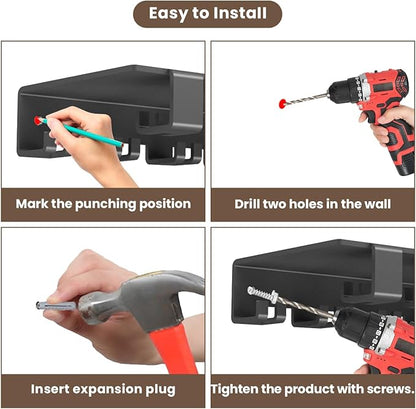 Easy to Install

Mark the punching position

Drill two holes in the wall

Insert expansion plug

Tighten the product with screws.